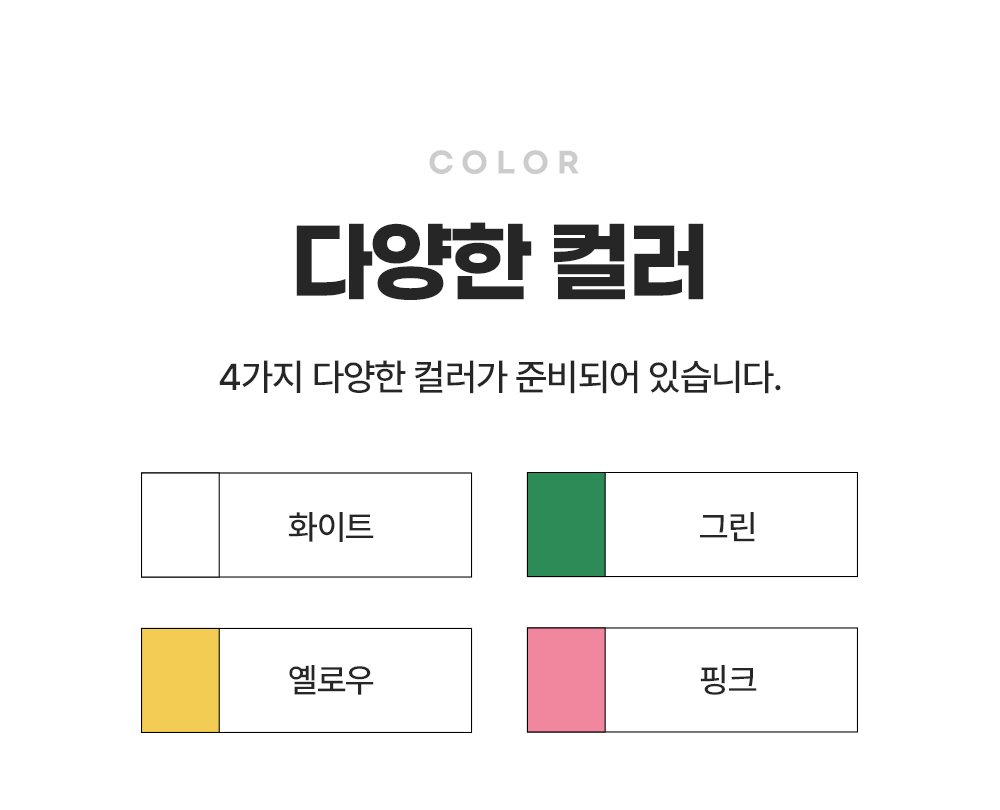 COLOR

다양한 컬러

4가지 다양한 컬러가 준비되어 있습니다.

화이트

그린

옐로우

핑크