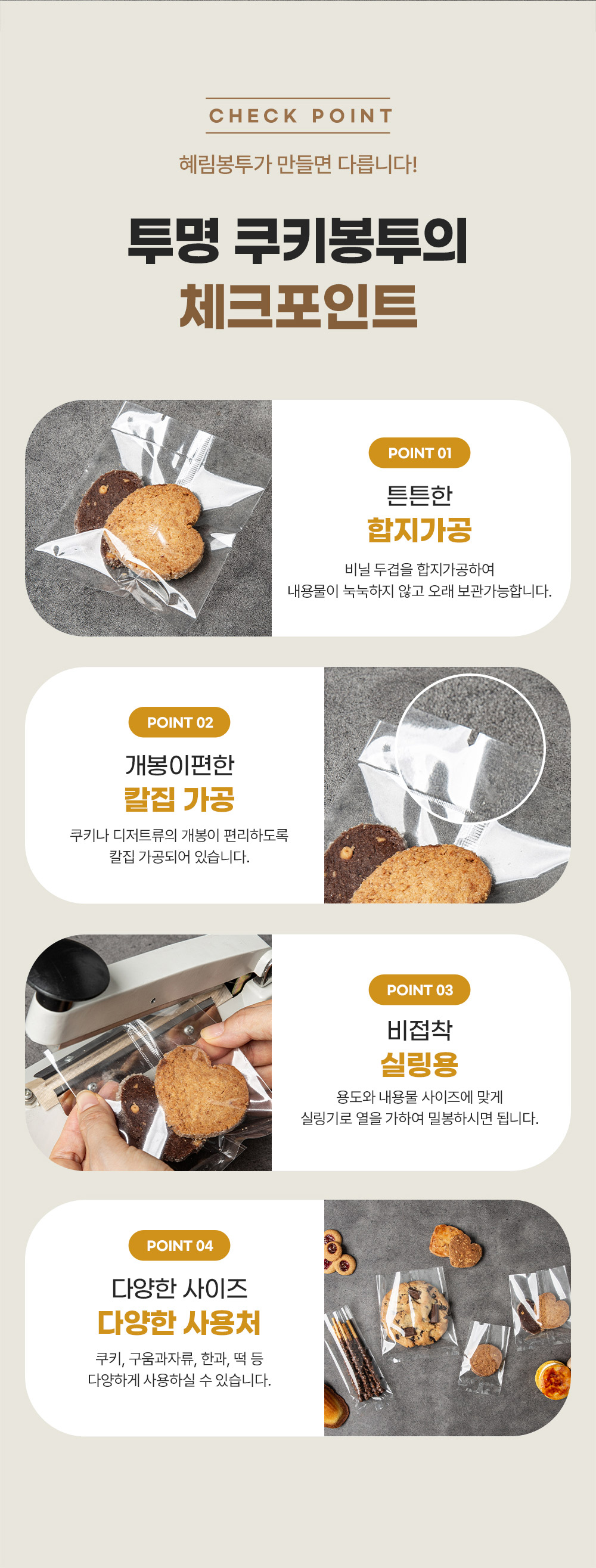 CHECK POINT

혜림봉투가 만들면 다릅니다!

투명 쿠키봉투의
체크포인트

POINT 01

튼튼한
합지가공

비닐 두겹을 합지가공하여
내용물이 눅눅하지 않고 오래 보관가능합니다.

POINT 02

개봉이편한
칼집 가공

쿠키나 디저트류의 개봉이 편리하도록
칼집 가공되어 있습니다.

POINT 03

비접착
실링용

용도와 내용물 사이즈에 맞게
실링기로 열을 가하여 밀봉하시면 됩니다.

POINT 04

다양한 사이즈
다양한 사용처

쿠키, 구움과자류, 한과, 떡 등
다양하게 사용하실 수 있습니다.